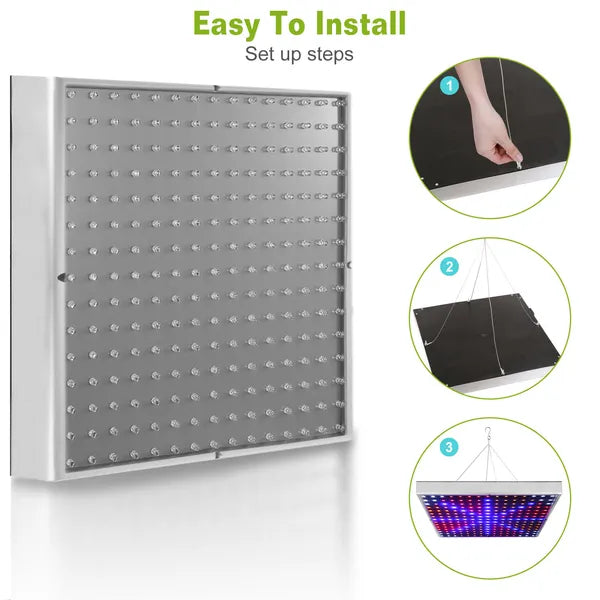 Easy To Install
Set up steps

1

2

3